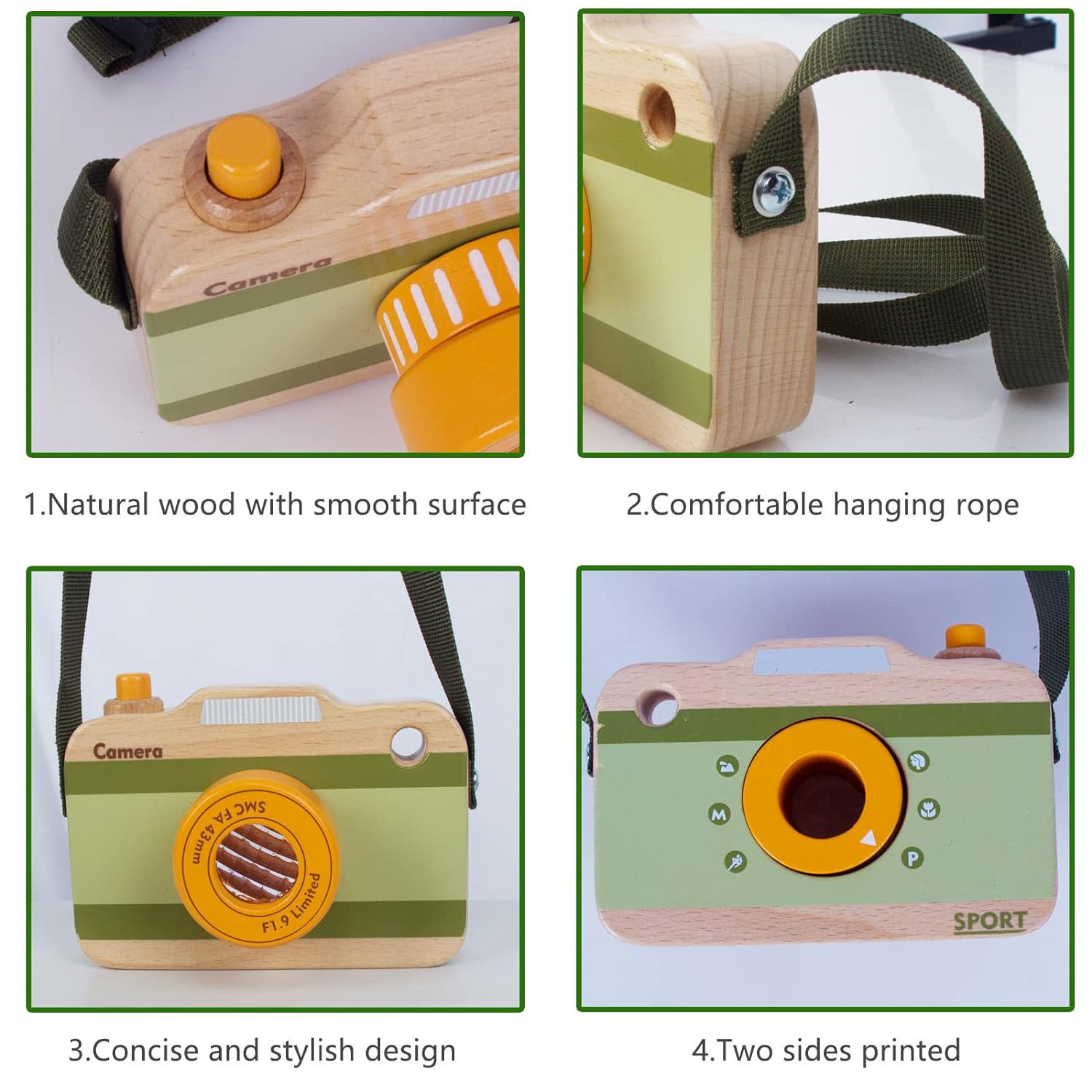 Camera

1.Natural wood with smooth surface

2.Comfortable hanging rope

Camera

SMC FA 43mm F1.9 Limited

3.Concise and stylish design

M

P

SPORT

4.Two sides printed