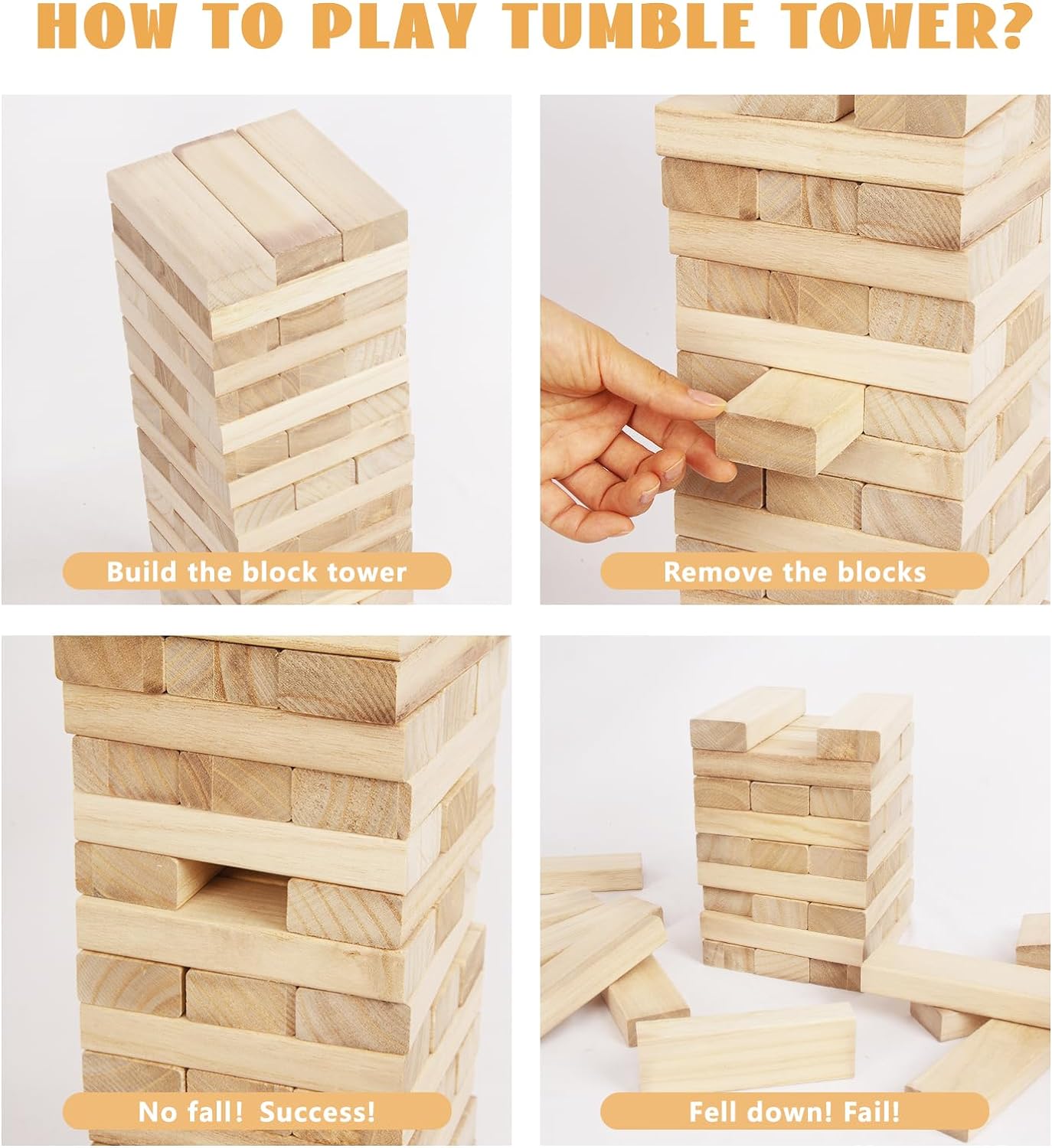 HOW TO PLAY TUMBLE TOWER?

Build the block tower

Remove the blocks

No fall! Success!

Fell down! Fail!